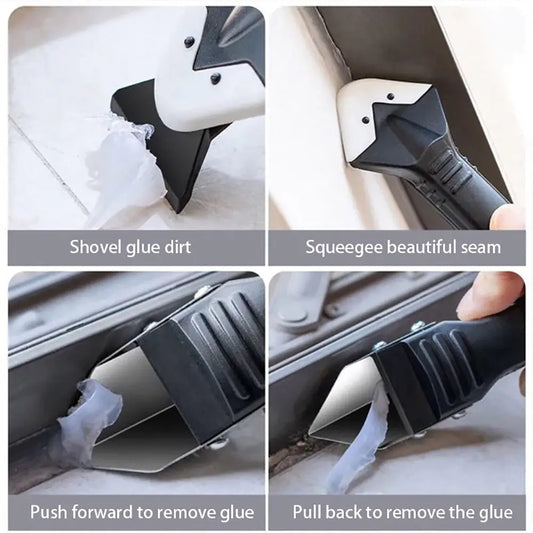 Shovel glue dirt

Squeegee beautiful seam

Push forward to remove glue

Pull back to remove the glue