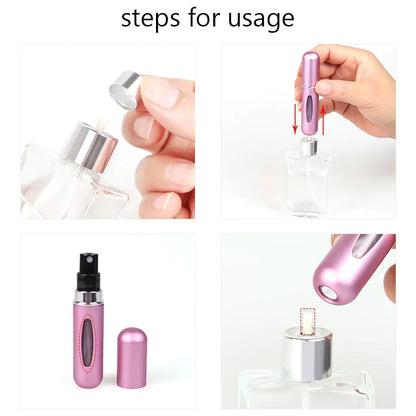 steps for usage