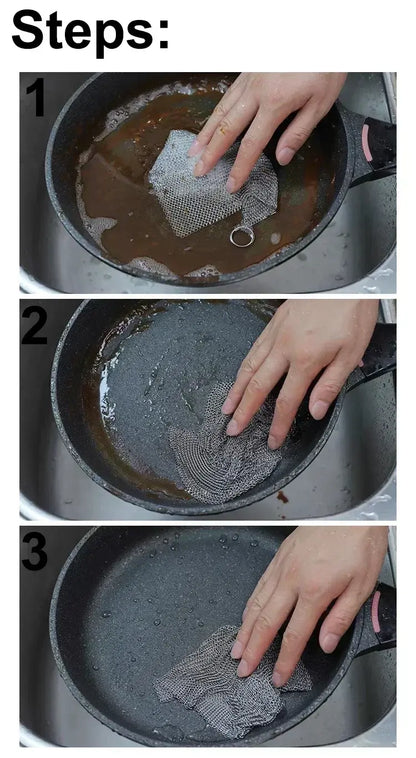 Steps:

1

2

3