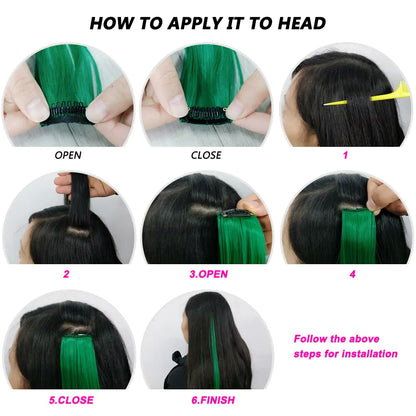 HOW TO APPLY IT TO HEAD

OPEN

CLOSE

1

2

3.OPEN

4

5.CLOSE

6.FINISH

Follow the above steps for installation